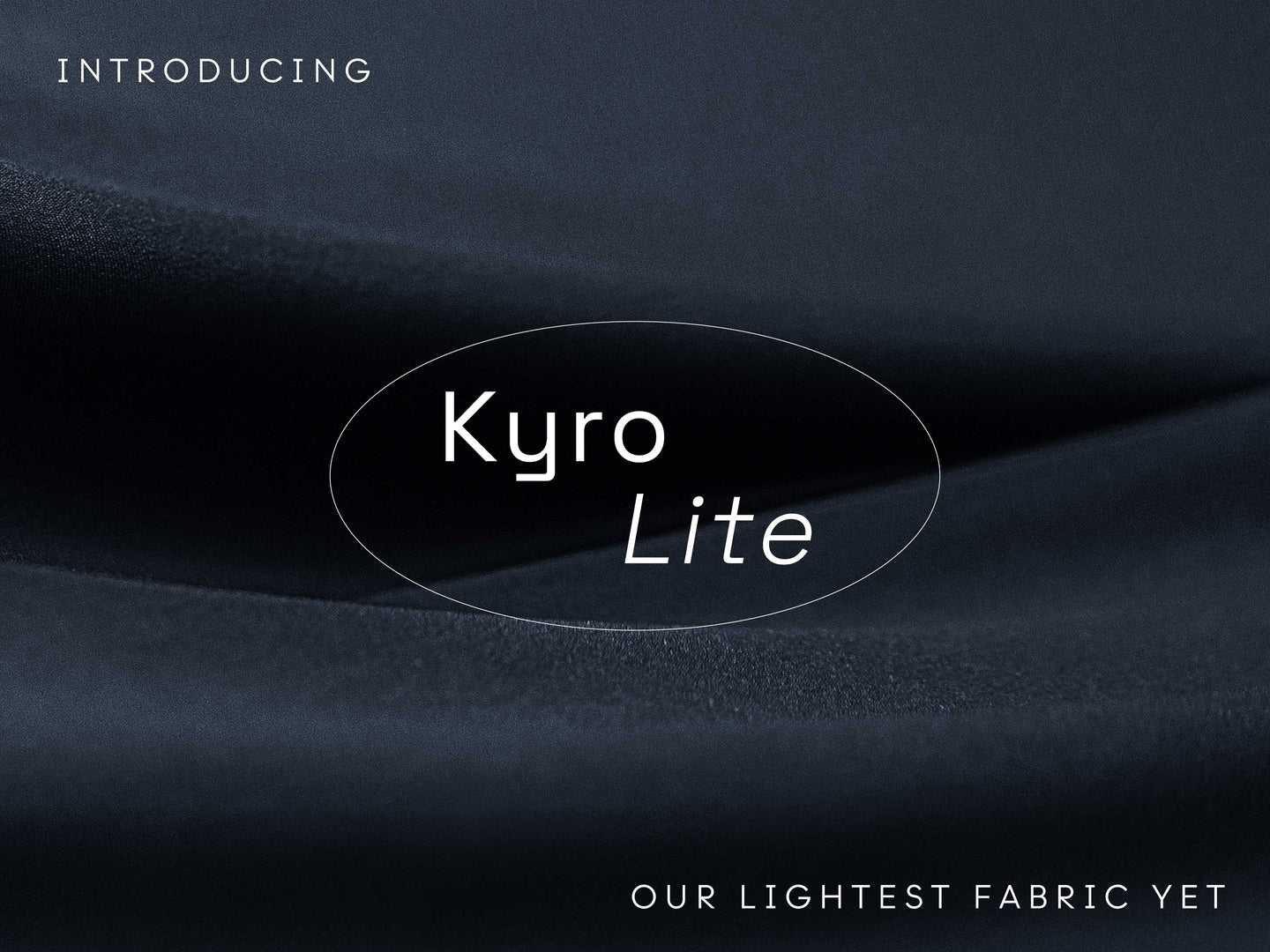 INTRODUCING

Kyro
Lite

OUR LIGHTEST FABRIC YET