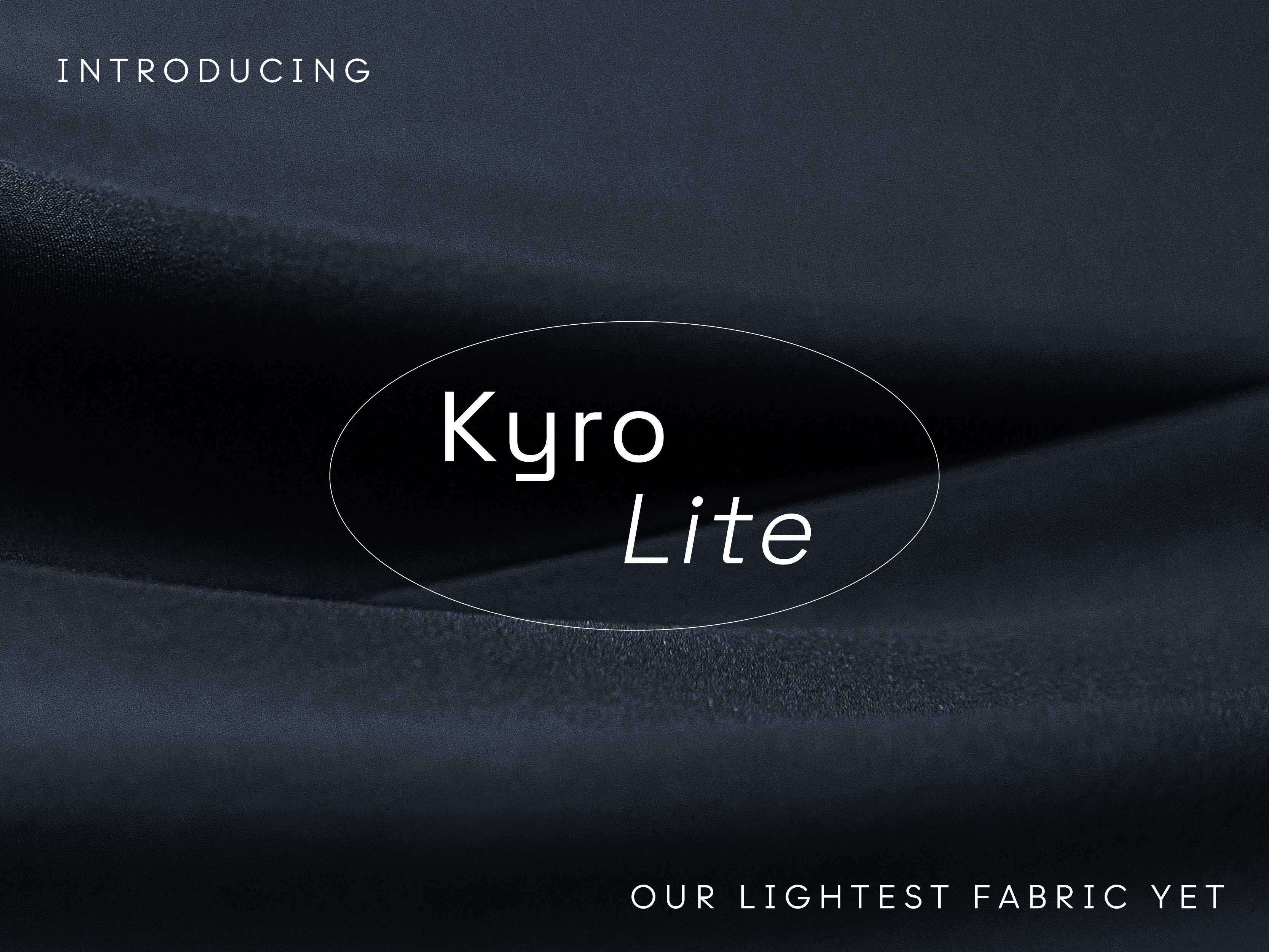 INTRODUCING

Kyro
Lite

OUR LIGHTEST FABRIC YET